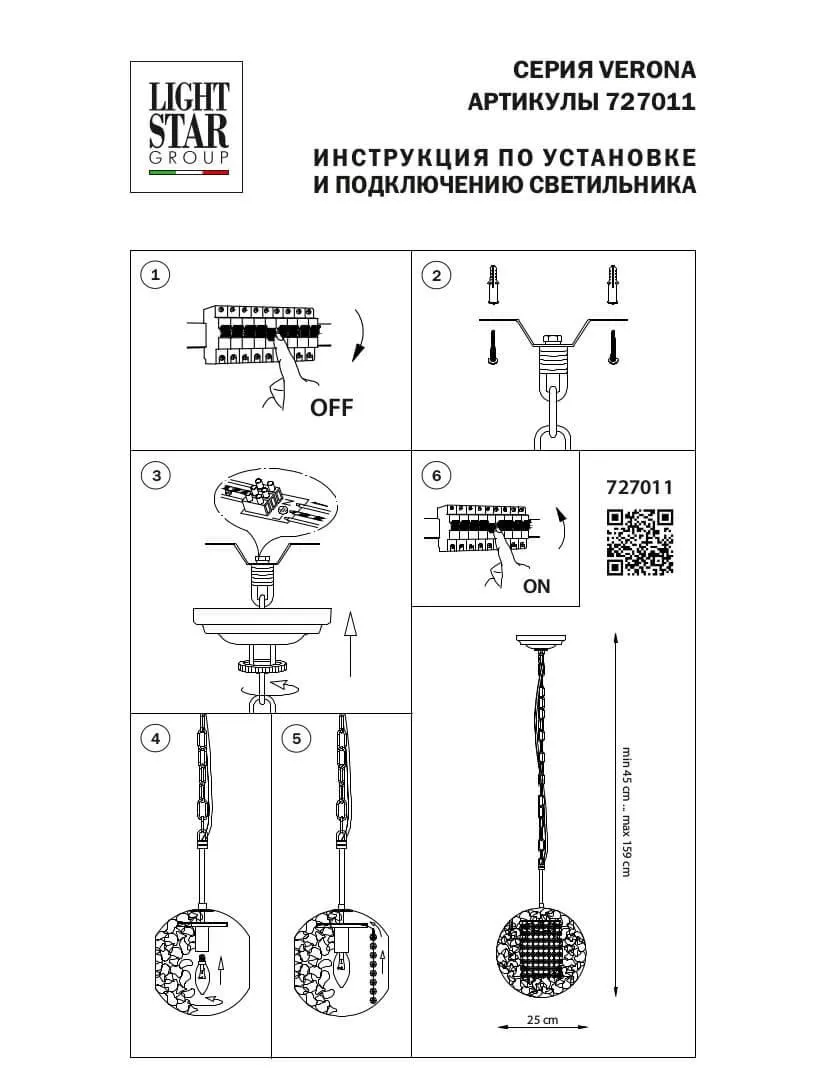 LIGHT STAR GROUP

СЕРИЯ VERONA
АРТИКУЛЫ 727011

ИНСТРУКЦИЯ ПО УСТАНОВКЕ
И ПОДКЛЮЧЕНИЮ СВЕТИЛЬНИКА

1
OFF

2

3

6
ON

727011

4

5

min 45 cm ... max 159 cm

25 cm