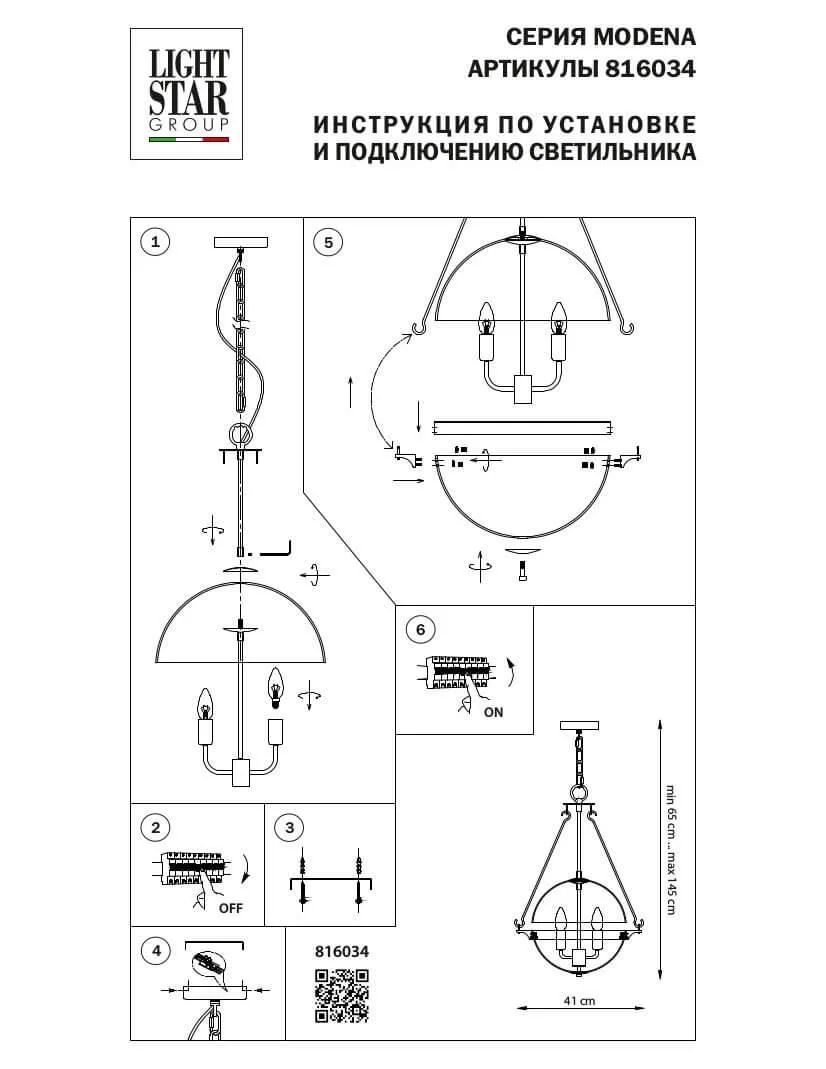 LIGHT STAR GROUP

СЕРИЯ MODENA
АРТИКУЛЫ 816034

ИНСТРУКЦИЯ ПО УСТАНОВКЕ
И ПОДКЛЮЧЕНИЮ СВЕТИЛЬНИКА

1

5

6

ON

2

OFF

3

4

816034

min 65 cm...max 145 cm

41 cm